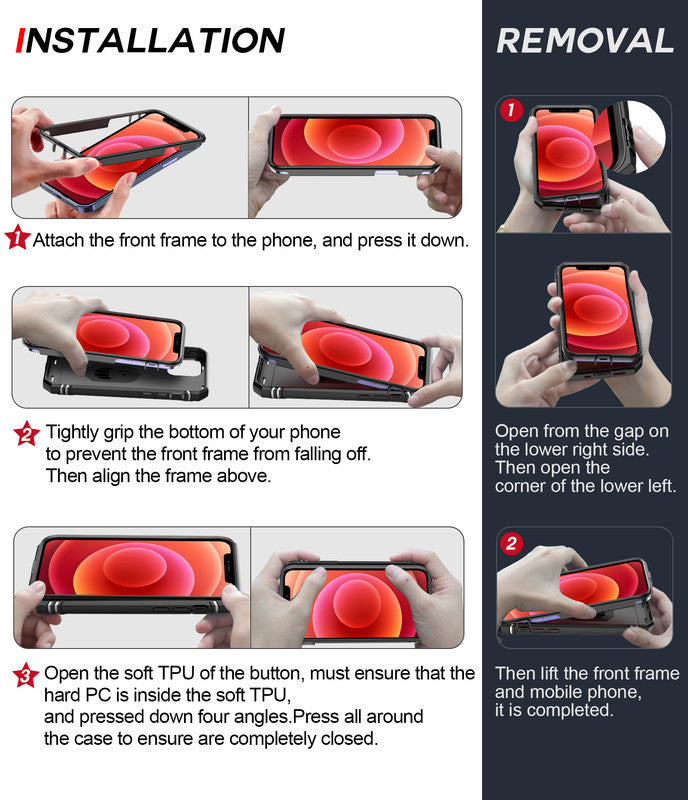 INSTALLATION

1 Attach the front frame to the phone, and press it down.

2 Tightly grip the bottom of your phone to prevent the front frame from falling off. Then align the frame above.

3 Open the soft TPU of the button, must ensure that the hard PC is inside the soft TPU, and pressed down four angles.Press all around the case to ensure are completely closed.

REMOVAL

1

Open from the gap on the lower right side. Then open the corner of the lower left.

2

Then lift the front frame and mobile phone, it is completed.