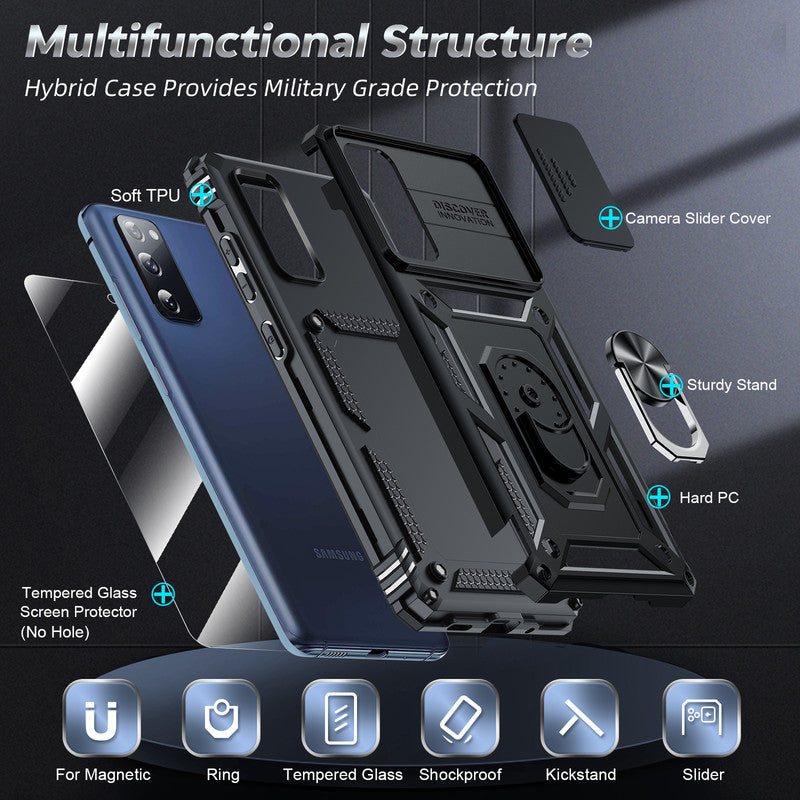 Multifunctional Structure

Hybrid Case Provides Military Grade Protection

Soft TPU

DISCOVER INNOVATION

Camera Slider Cover

Sturdy Stand

Hard PC

SAMSUNG

Tempered Glass Screen Protector (No Hole)

For Magnetic

Ring

Tempered Glass

Shockproof

Kickstand

Slider